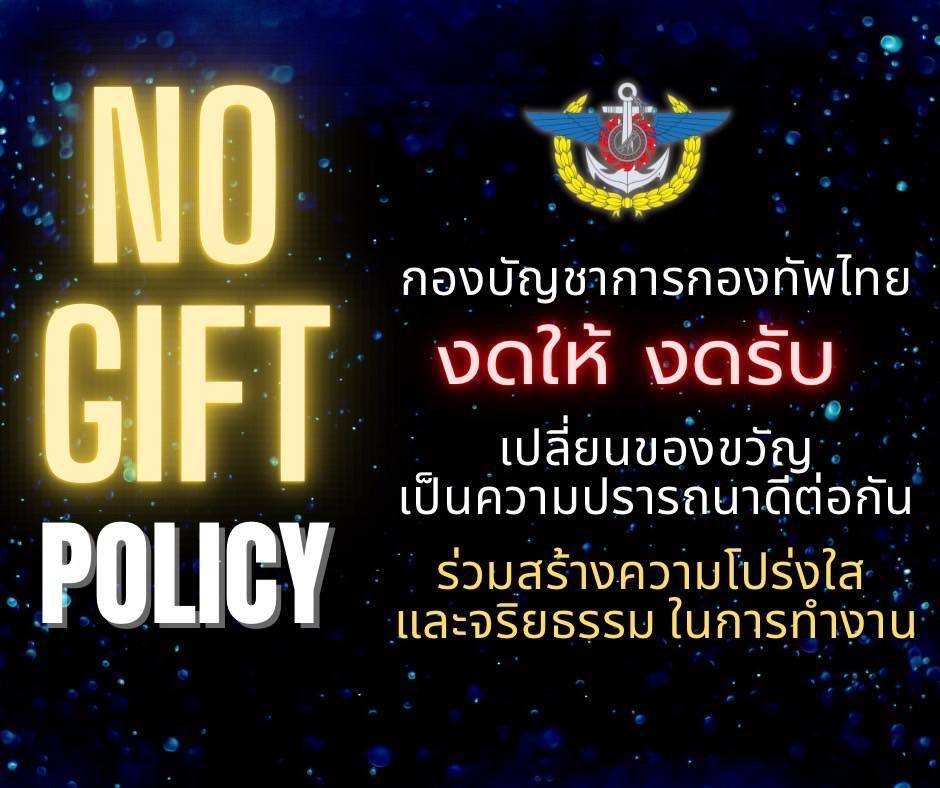 NO GIFT POLICY

กองบัญชาการกองทัพไทย
งดให้ งดรับ
เปลี่ยนของขวัญ
เป็นความปรารถนาดีต่อกัน
ร่วมสร้างความโปร่งใส
และจริยธรรม ในการทำงาน